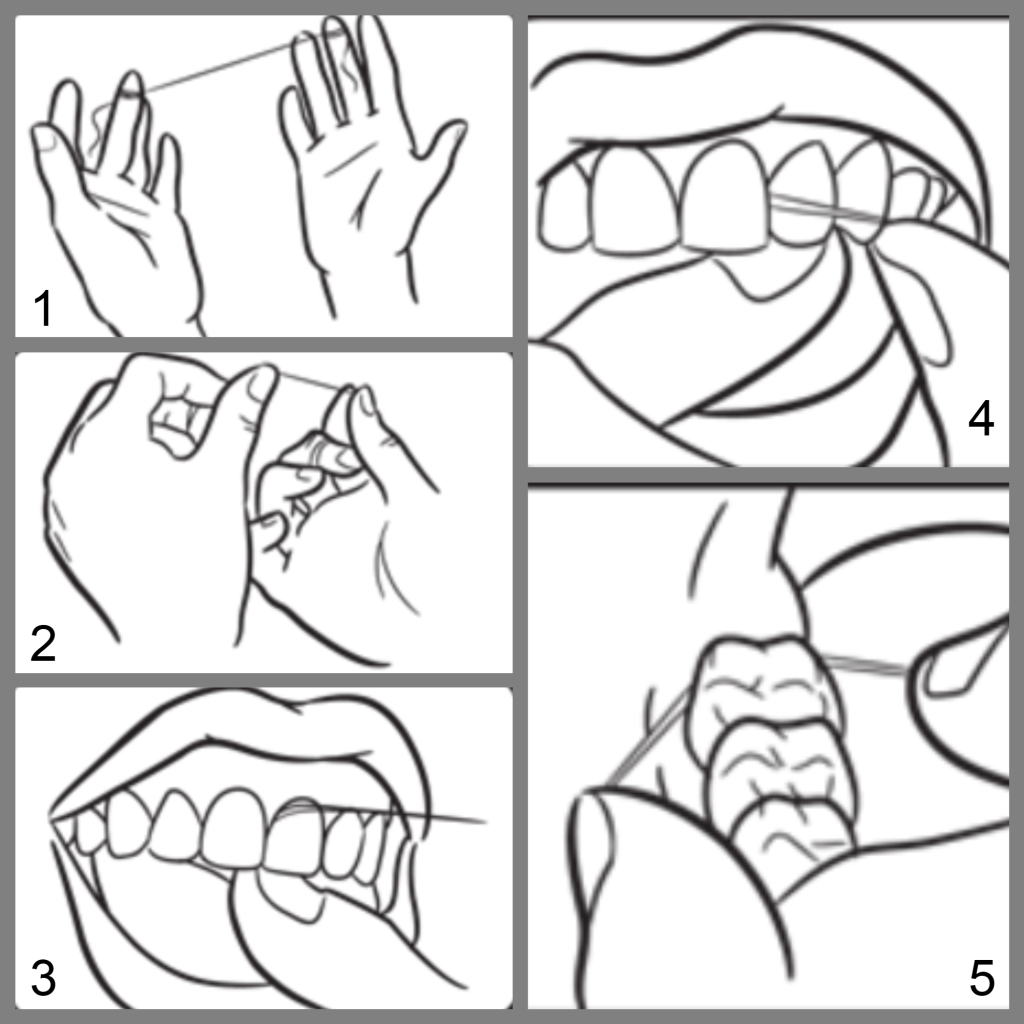 1

2

3

4

5